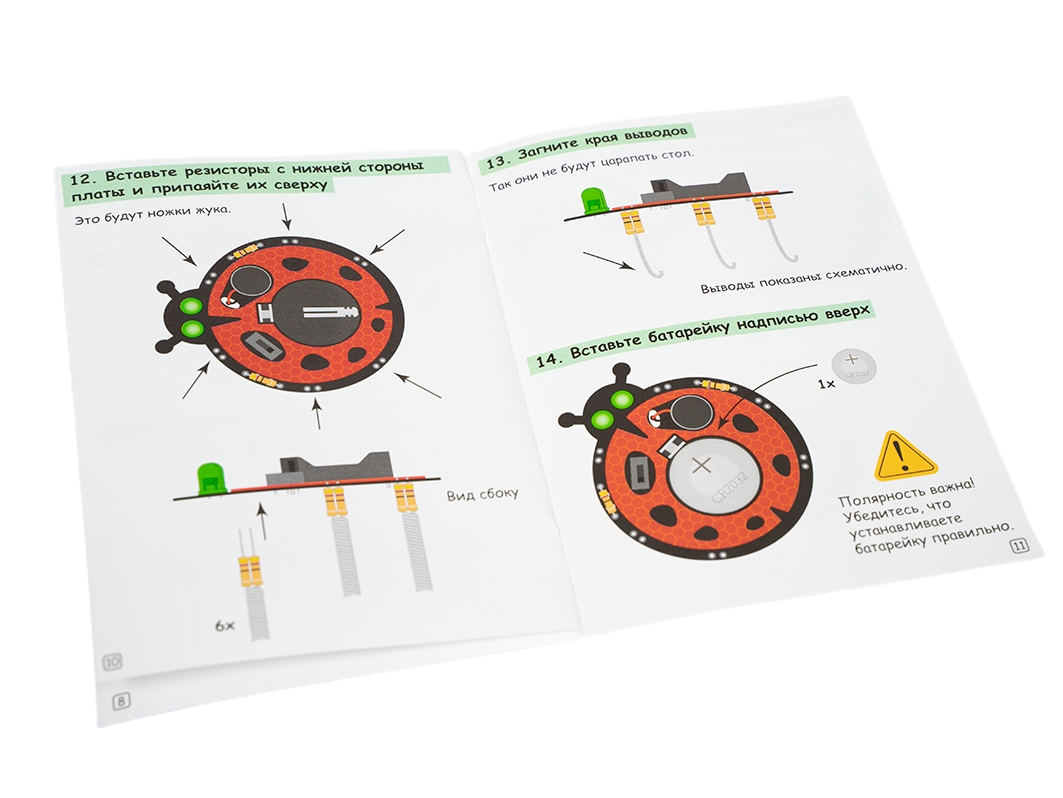 12. Вставьте резисторы с нижней стороны платы и припаяйте их сверху

Это будут ножки жука.

Вид сбоку

6x

10

8

13. Загните края выводов

Так они не будут царапать стол.

Выводы показаны схематично.

14. Вставьте батарейку надписью вверх

1x

CR2032

Полярность важна! Убедитесь, что устанавливаете батарейку правильно.

11